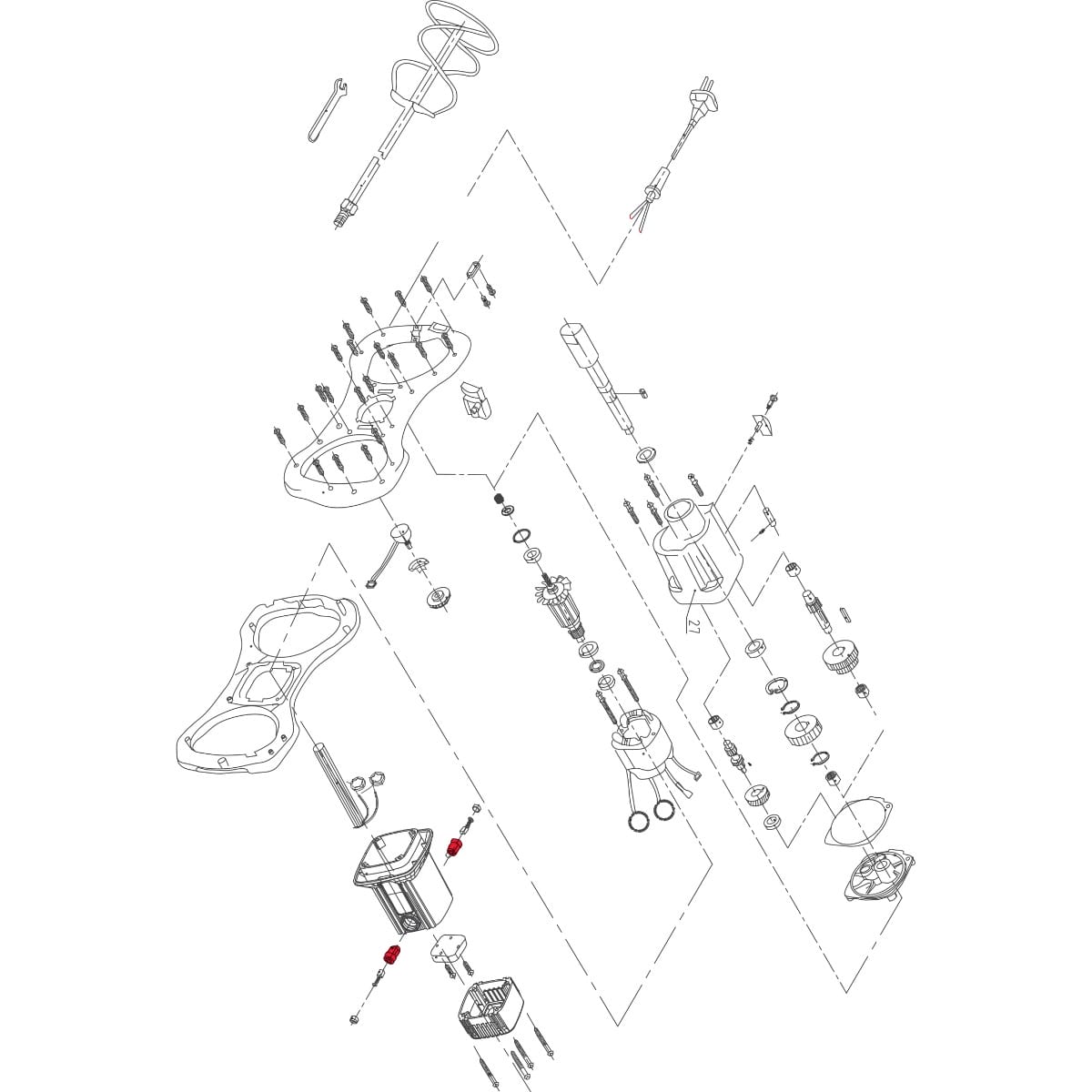 27